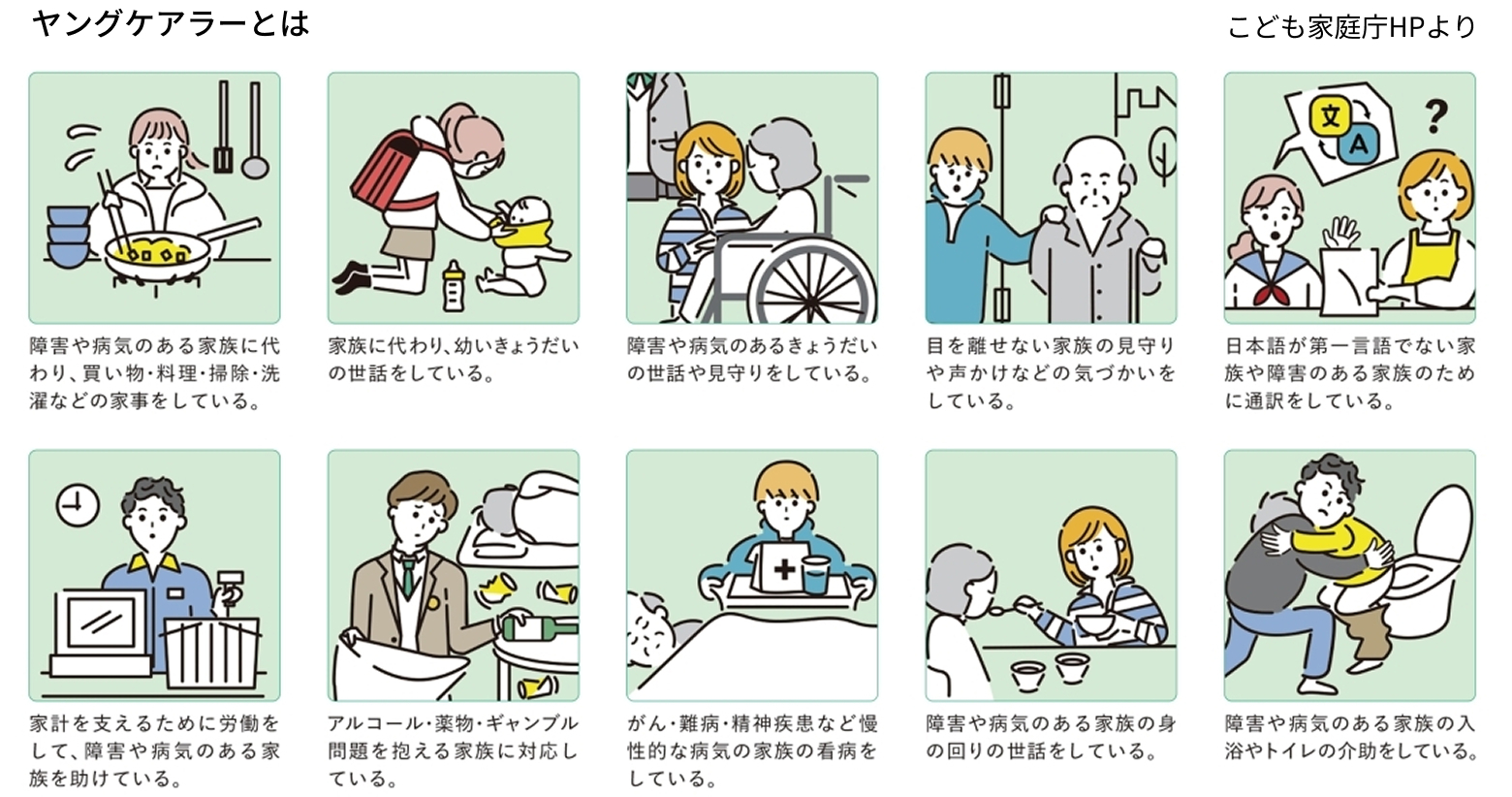 ヤングケアラーとは

こども家庭庁HPより

文

A

?

障害や病気のある家族に代わり、買い物・料理・掃除・洗濯などの家事をしている。

家族に代わり、幼いきょうだいの世話をしている。

障害や病気のあるきょうだいの世話や見守りをしている。

目を離せない家族の見守りや声かけなどの気づかいをしている。

日本語が第一言語でない家族や障害のある家族のために通訳をしている。

家計を支えるために労働をして、障害や病気のある家族を助けている。

アルコール・薬物・ギャンブル問題を抱える家族に対応している。

がん・難病・精神疾患など慢性的な病気の家族の看病をしている。

障害や病気のある家族の身の回りの世話をしている。

障害や病気のある家族の入浴やトイレの介助をしている。