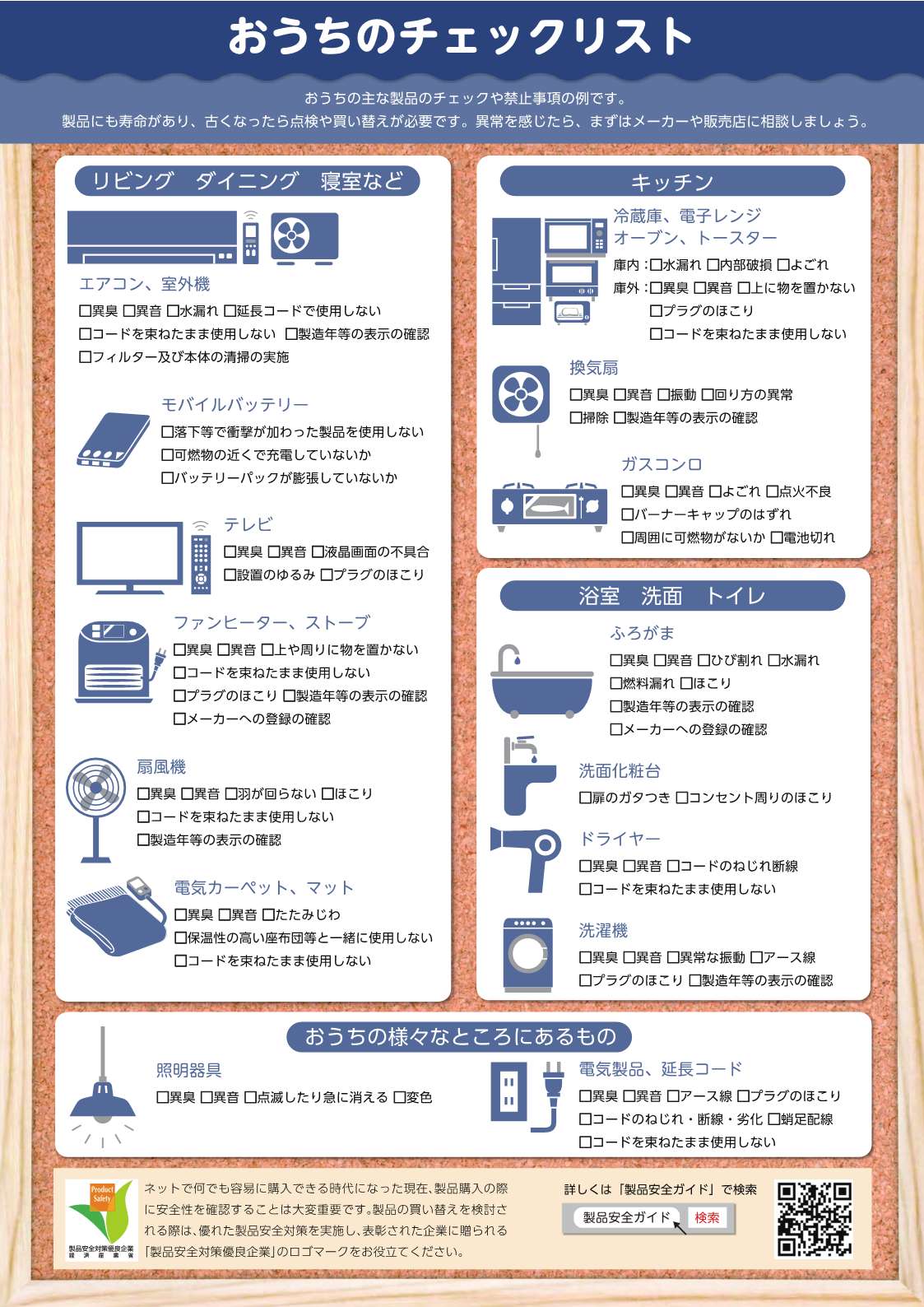 おうちのチェックリスト

おうちの主な製品のチェックや禁止事項の例です。
製品にも寿命があり、古くなったら点検や買い替えが必要です。異常を感じたら、まずはメーカーや販売店に相談しましょう。

リビング　ダイニング　寝室など

エアコン、室外機
□異臭 □異音 □水漏れ □延長コードで使用しない
□コードを束ねたまま使用しない □製造年等の表示の確認
□フィルター及び本体の清掃の実施

モバイルバッテリー
□落下等で衝撃が加わった製品を使用しない
□可燃物の近くで充電していないか
□バッテリーパックが膨張していないか

テレビ
□異臭 □異音 □液晶画面の不具合
□設置のゆるみ □プラグのほこり

ファンヒーター、ストーブ
□異臭 □異音 □上や周りに物を置かない
□コードを束ねたまま使用しない
□プラグのほこり □製造年等の表示の確認
□メーカーへの登録の確認

扇風機
□異臭 □異音 □羽が回らない □ほこり
□コードを束ねたまま使用しない
□製造年等の表示の確認

電気カーペット、マット
□異臭 □異音 □たたみじわ
□保温性の高い座布団等と一緒に使用しない
□コードを束ねたまま使用しない

キッチン

冷蔵庫、電子レンジ
オーブン、トースター
庫内：□水漏れ □内部破損 □よごれ
庫外：□異臭 □異音 □上に物を置かない
□プラグのほこり
□コードを束ねたまま使用しない

換気扇
□異臭 □異音 □振動 □回り方の異常
□掃除 □製造年等の表示の確認

ガスコンロ
□異臭 □異音 □よごれ □点火不良
□バーナーキャップのはずれ
□周囲に可燃物がないか □電池切れ

浴室　洗面　トイレ

ふろがま
□異臭 □異音 □ひび割れ □水漏れ
□燃料漏れ □ほこり
□製造年等の表示の確認
□メーカーへの登録の確認

洗面化粧台
□扉のガタつき □コンセント周りのほこり

ドライヤー
□異臭 □異音 □コードのねじれ断線
□コードを束ねたまま使用しない

洗濯機
□異臭 □異音 □異常な振動 □アース線
□プラグのほこり □製造年等の表示の確認

おうちの様々なところにあるもの

照明器具
□異臭 □異音 □点滅したり急に消える □変色

電気製品、延長コード
□異臭 □異音 □アース線 □プラグのほこり
□コードのねじれ・断線・劣化 □蛸足配線
□コードを束ねたまま使用しない

Product Safety
製品安全対策優良企業
経済産業省

ネットで何でも容易に購入できる時代になった現在、製品購入の際に安全性を確認することは大変重要です。製品の買い替えを検討される際は、優れた製品安全対策を実施し、表彰された企業に贈られる「製品安全対策優良企業」のロゴマークをお役立てください。

詳しくは「製品安全ガイド」で検索
製品安全ガイド
検索